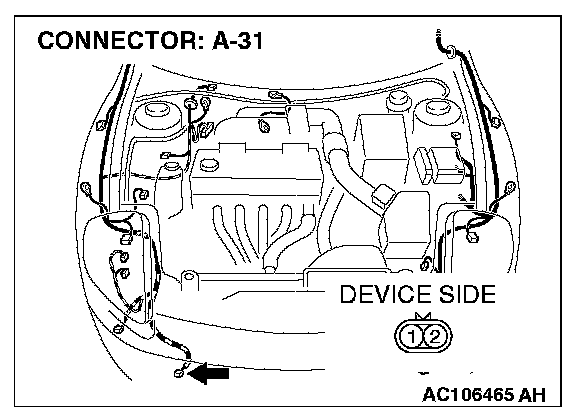 CONNECTOR: A-31

DEVICE SIDE

1 2

AC106465 AH