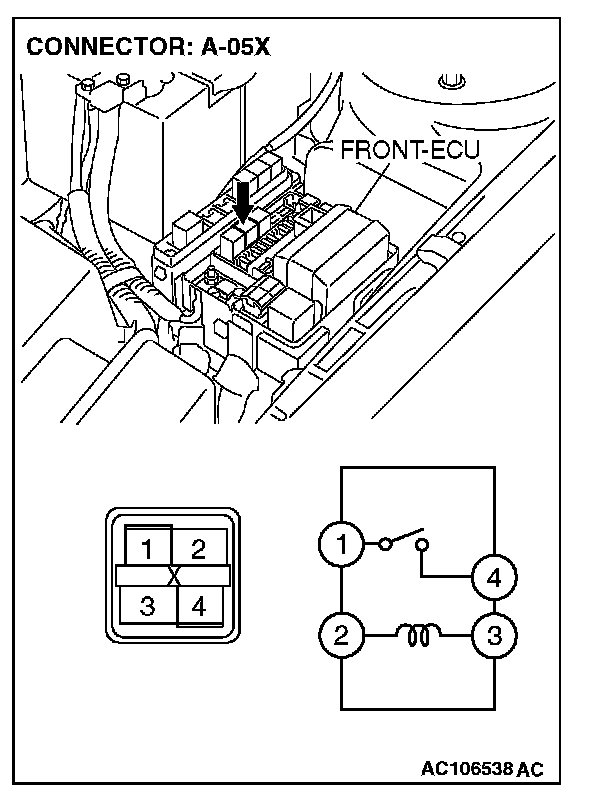 CONNECTOR: A-05X

FRONT-ECU

1 2
X
3 4

1
4
2
3

AC106538 AC