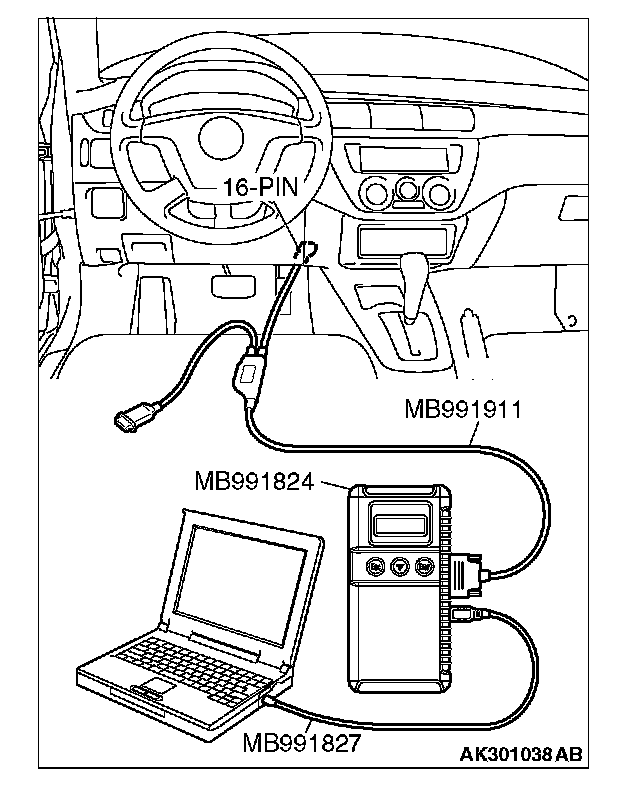 16-PIN

MB991911

MB991824

MB991827

AK301038 AB