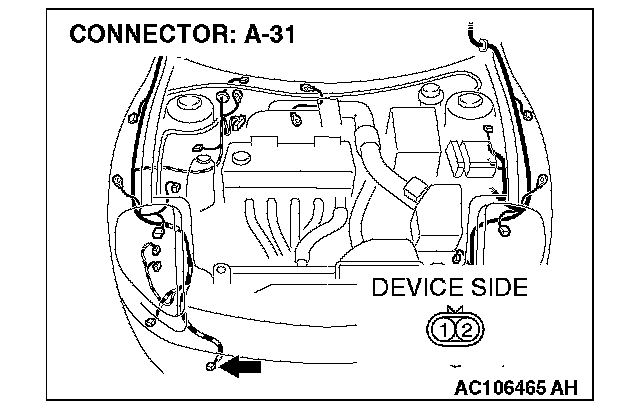 CONNECTOR: A-31

DEVICE SIDE

1 2

AC106465 AH