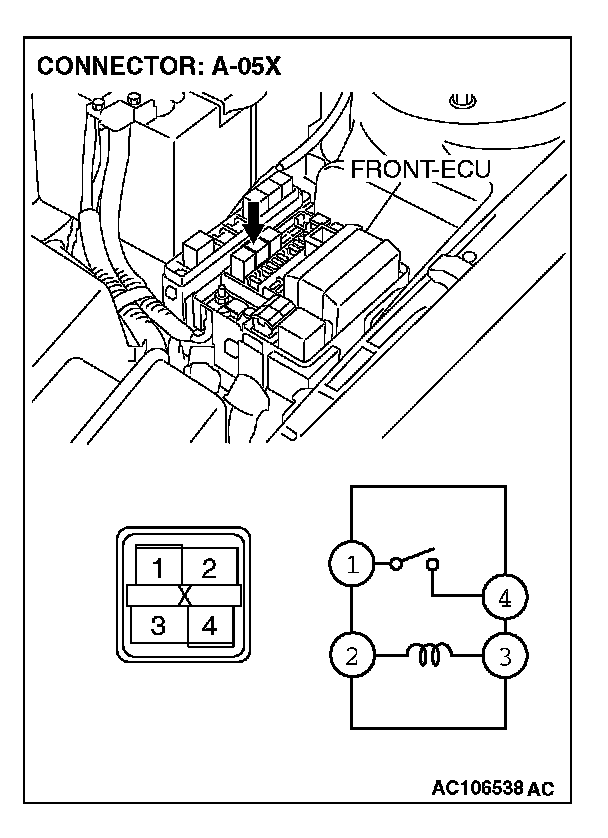 CONNECTOR: A-05X

FRONT-ECU

1 2
X
3 4

1
4
2
3

AC106538 AC