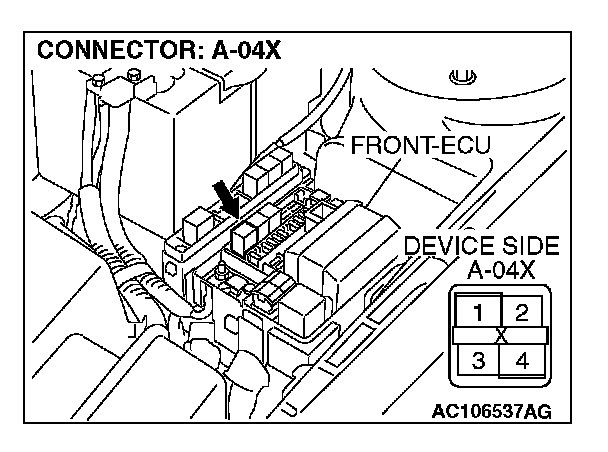 CONNECTOR: A-04X

FRONT-ECU

DEVICE SIDE
A-04X

1 2
X
3 4

AC106537AG