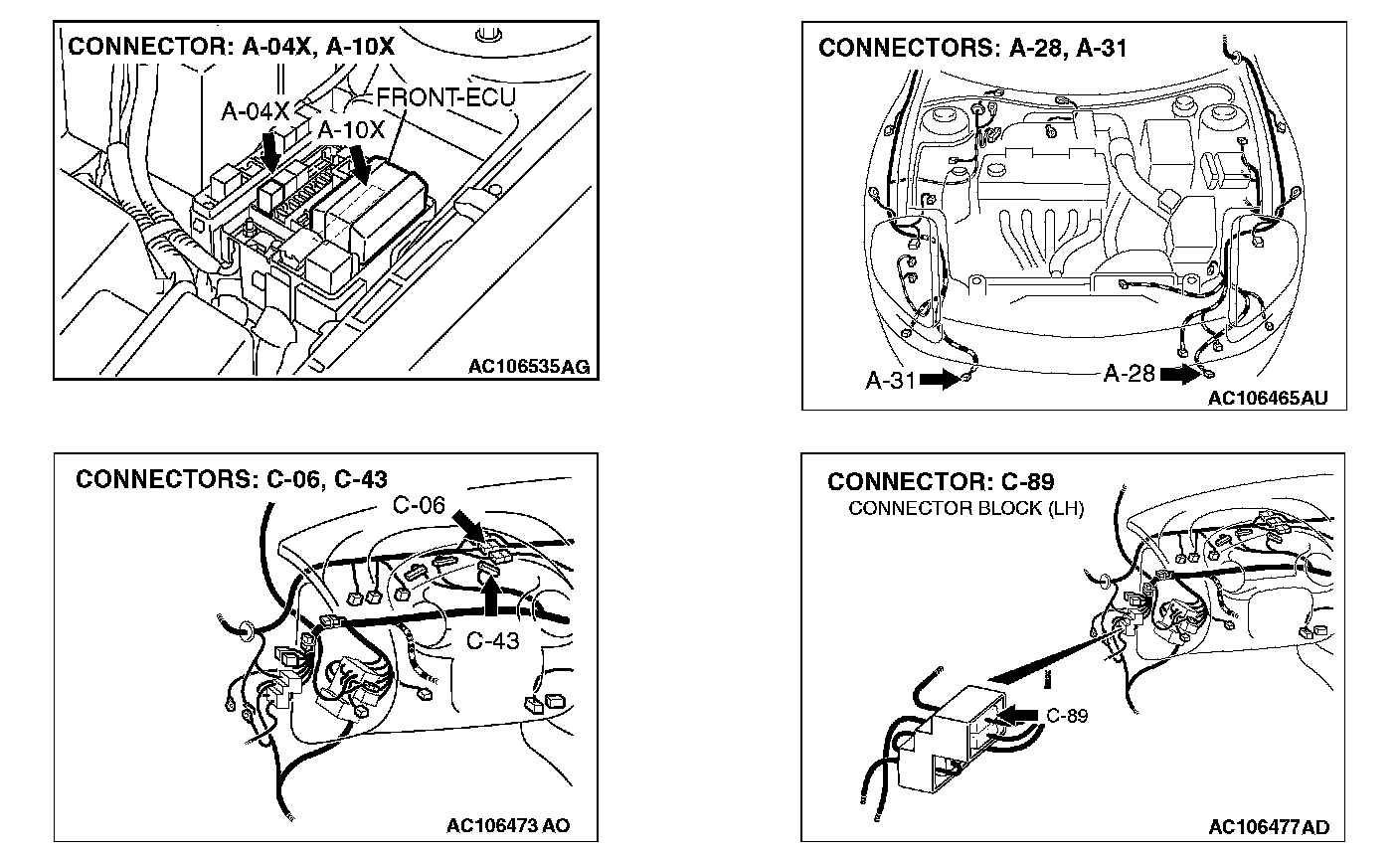 CONNECTOR: A-04X, A-10X

A-04X
FRONT-ECU
A-10X

AC106535AG

CONNECTORS: A-28, A-31

A-31
A-28

AC106465AU

CONNECTORS: C-06, C-43

C-06
C-43

AC106473 AO

CONNECTOR: C-89
CONNECTOR BLOCK (LH)

C-89

AC106477AD