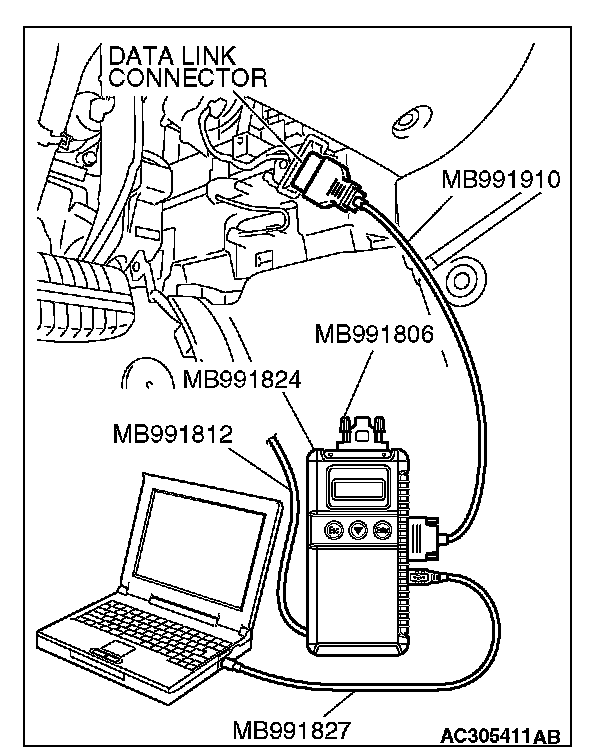 DATA LINK CONNECTOR

MB991910

MB991806

MB991824

MB991812

MB991827

AC305411AB