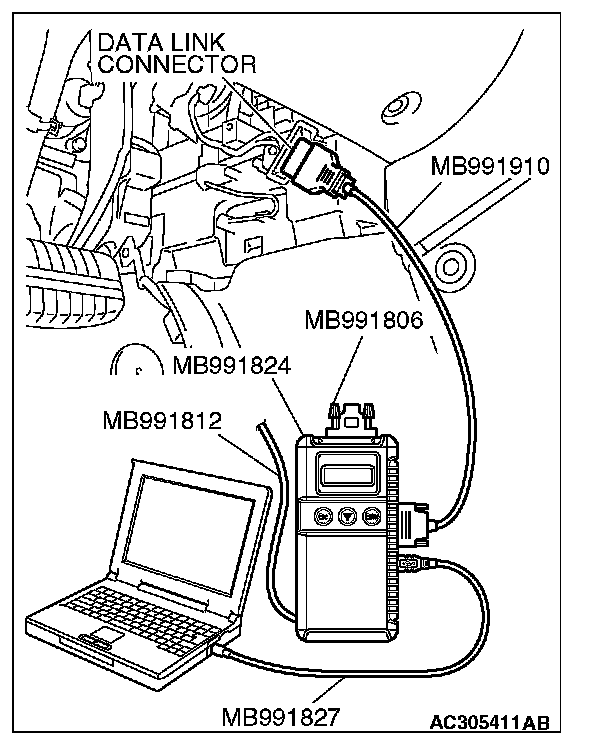 DATA LINK CONNECTOR

MB991910

MB991806

MB991824

MB991812

MB991827

AC305411AB