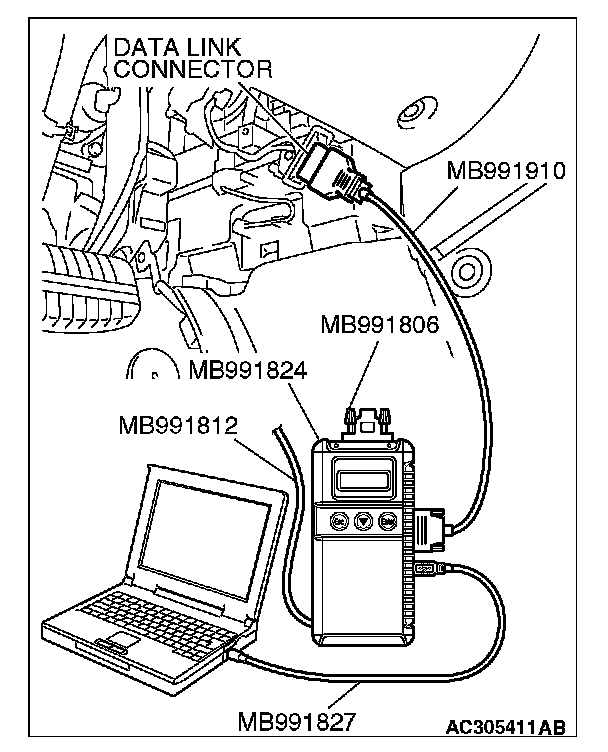 DATA LINK CONNECTOR

MB991910

MB991806

MB991824

MB991812

MB991827

AC305411AB