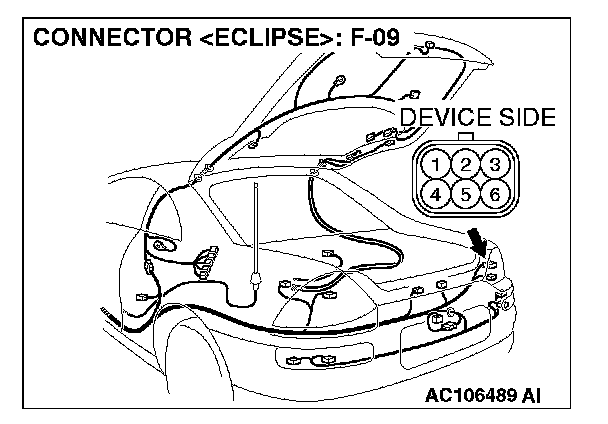 CONNECTOR <ECLIPSE>: F-09

DEVICE SIDE

1 2 3
4 5 6

AC106489 AI