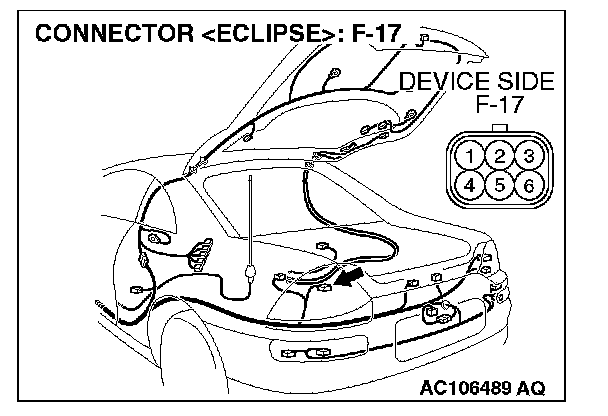 CONNECTOR <ECLIPSE>: F-17

DEVICE SIDE
F-17

1 2 3
4 5 6

AC106489 AQ