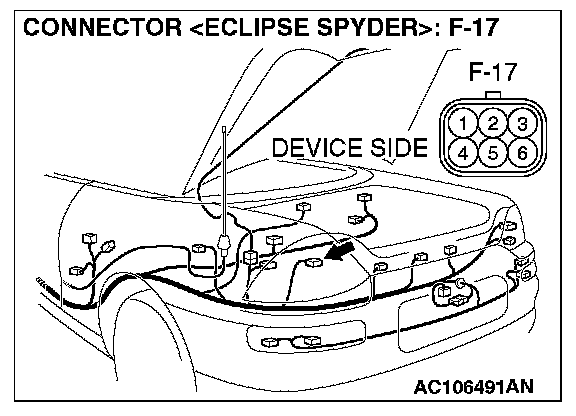 CONNECTOR <ECLIPSE SPYDER>: F-17

F-17

1 2 3
4 5 6

DEVICE SIDE

AC106491AN