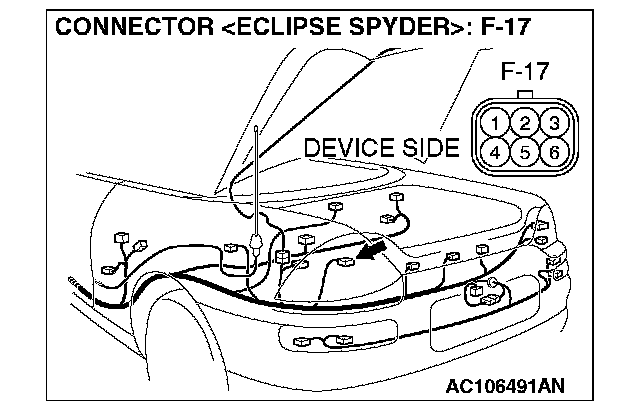 CONNECTOR <ECLIPSE SPYDER>: F-17

F-17

1 2 3
4 5 6

DEVICE SIDE

AC106491AN