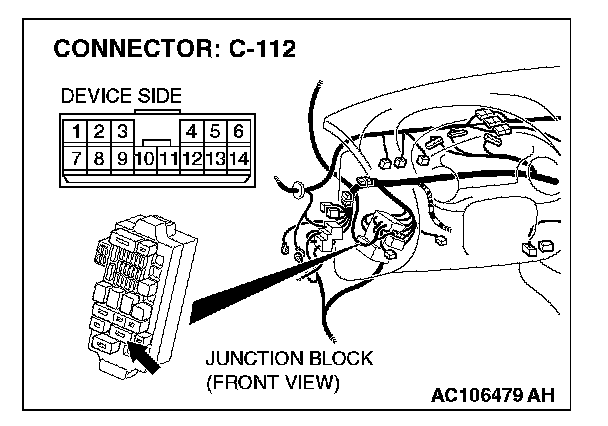 CONNECTOR: C-112

DEVICE SIDE

1 2 3 4 5 6
7 8 9 10 11 12 13 14

JUNCTION BLOCK
(FRONT VIEW)

AC106479 AH