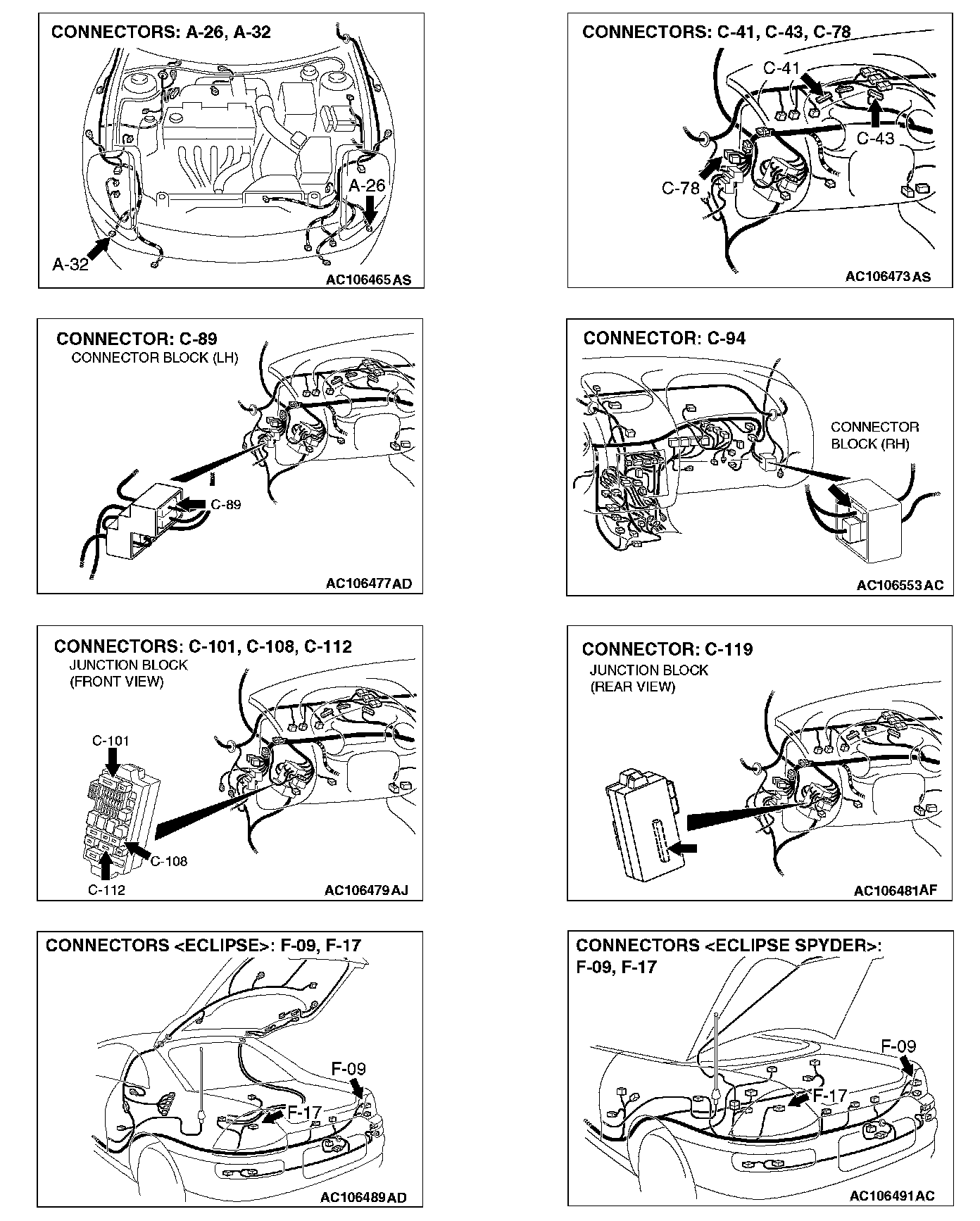 CONNECTORS: A-26, A-32

A-26

A-32

AC106465 AS

CONNECTORS: C-41, C-43, C-78

C-41

C-43

C-78

AC106473 AS

CONNECTOR: C-89
CONNECTOR BLOCK (LH)

C-89

AC106477 AD

CONNECTOR: C-94

CONNECTOR BLOCK (RH)

AC106553 AC

CONNECTORS: C-101, C-108, C-112
JUNCTION BLOCK (FRONT VIEW)

C-101

C-108

C-112

AC106479 AJ

CONNECTOR: C-119
JUNCTION BLOCK (REAR VIEW)

AC106481AF

CONNECTORS <ECLIPSE>: F-09, F-17

F-09

F-17

AC106489 AD

CONNECTORS <ECLIPSE SPYDER>: F-09, F-17

F-09

F-17

AC106491 AC