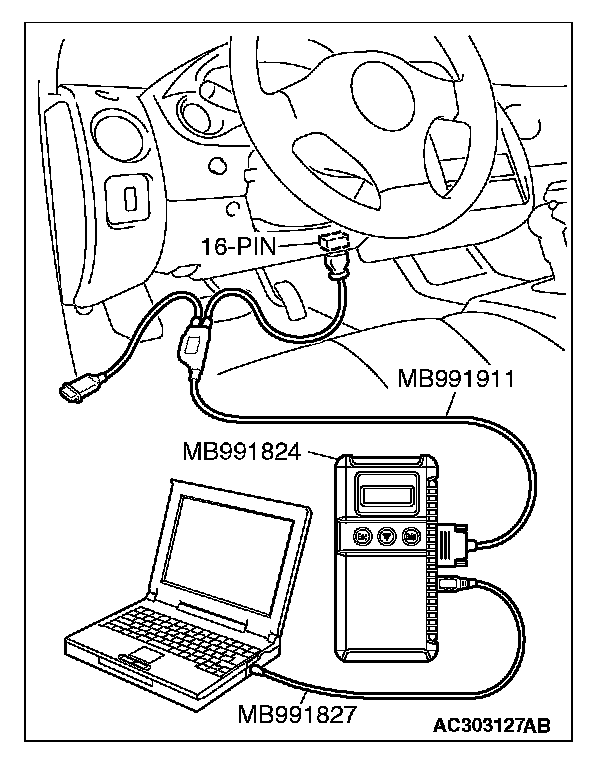 16-PIN

MB991911

MB991824

MB991827

AC303127AB