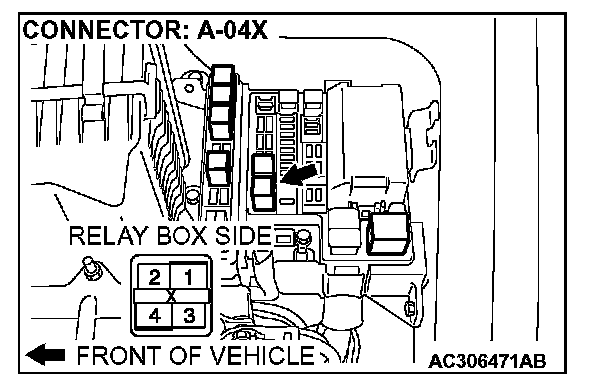 CONNECTOR: A-04X

RELAY BOX SIDE

2 1
X
4 3

FRONT OF VEHICLE

AC306471AB