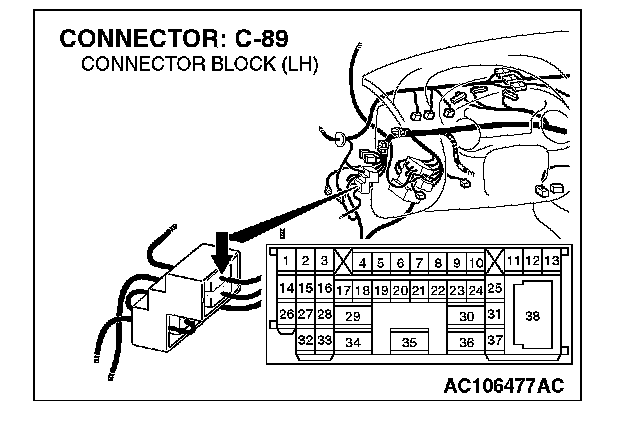 CONNECTOR: C-89
CONNECTOR BLOCK (LH)

1 2 3 4 5 6 7 8 9 10 11 12 13
14 15 16 17 18 19 20 21 22 23 24 25
26 27 28 29 30 31 38
32 33 34 35 36 37

AC106477AC