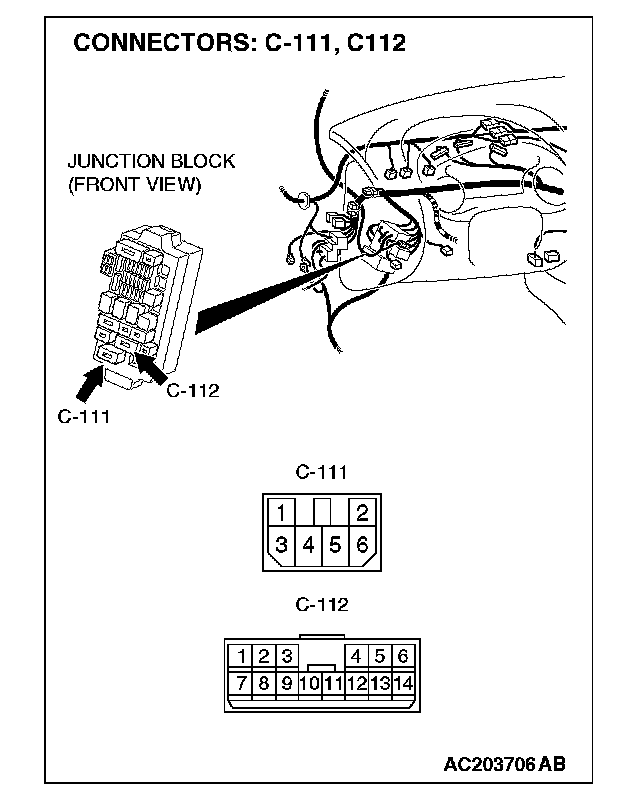 CONNECTORS: C-111, C112

JUNCTION BLOCK (FRONT VIEW)

C-112

C-111

C-111

1 2
3 4 5 6

C-112

1 2 3 4 5 6
7 8 9 10 11 12 13 14

AC203706 AB