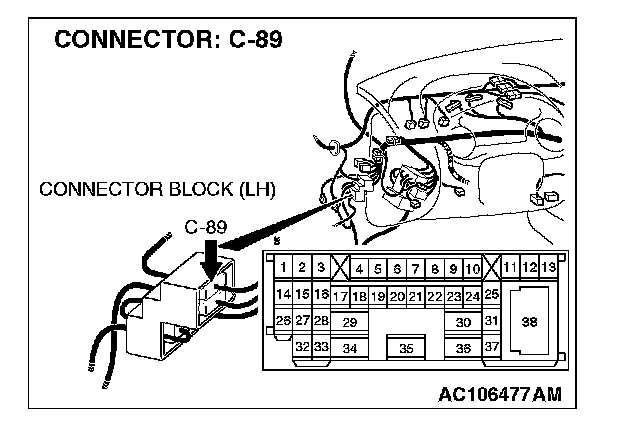 CONNECTOR: C-89

CONNECTOR BLOCK (LH)

C-89

1 2 3 4 5 6 7 8 9 10 11 12 13
14 15 16 17 18 19 20 21 22 23 24 25
26 27 28 29 30 31 38
32 33 34 35 36 37

AC106477AM