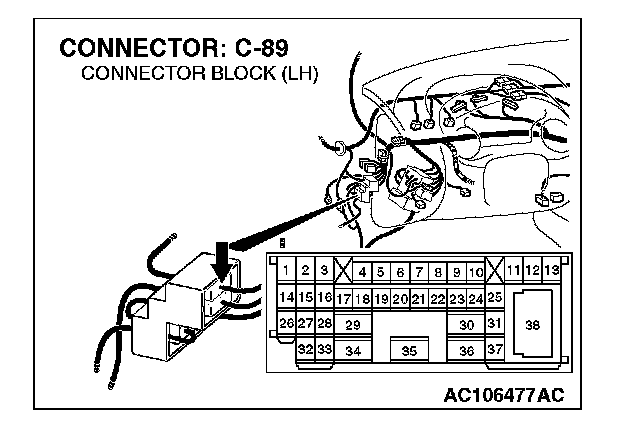 CONNECTOR: C-89
CONNECTOR BLOCK (LH)

1 2 3 4 5 6 7 8 9 10 11 12 13
14 15 16 17 18 19 20 21 22 23 24 25
26 27 28 29 30 31 38
32 33 34 35 36 37

AC106477AC