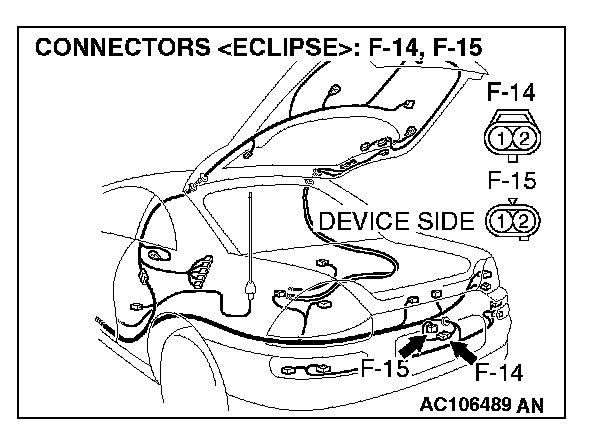 CONNECTORS <ECLIPSE>: F-14, F-15

F-14

1 2

F-15

DEVICE SIDE

1 2

F-15

F-14

AC106489 AN