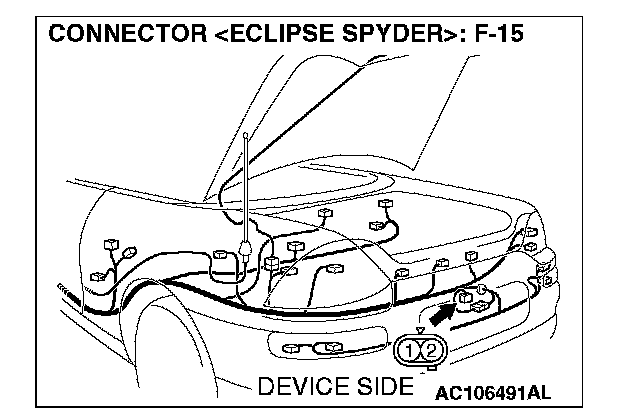 CONNECTOR <ECLIPSE SPYDER>: F-15

1 2

DEVICE SIDE

AC106491AL