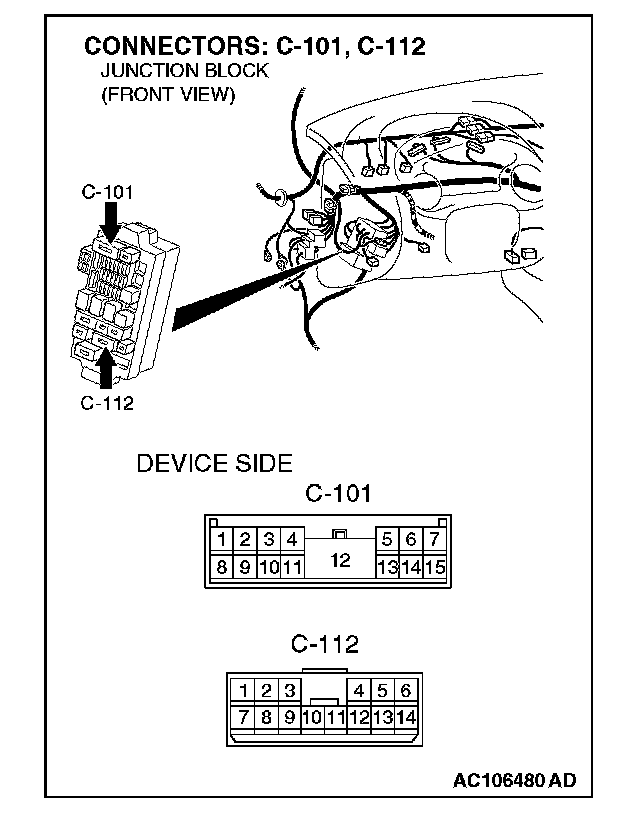 CONNECTORS: C-101, C-112
JUNCTION BLOCK
(FRONT VIEW)

C-101

C-112

DEVICE SIDE

C-101

1 2 3 4 5 6 7
8 9 10 11 12 13 14 15

C-112

1 2 3 4 5 6
7 8 9 10 11 12 13 14

AC106480 AD