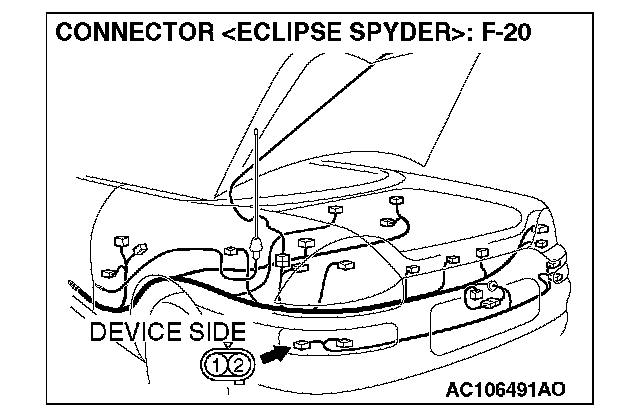 CONNECTOR <ECLIPSE SPYDER>: F-20

DEVICE SIDE

1 2

AC106491AO