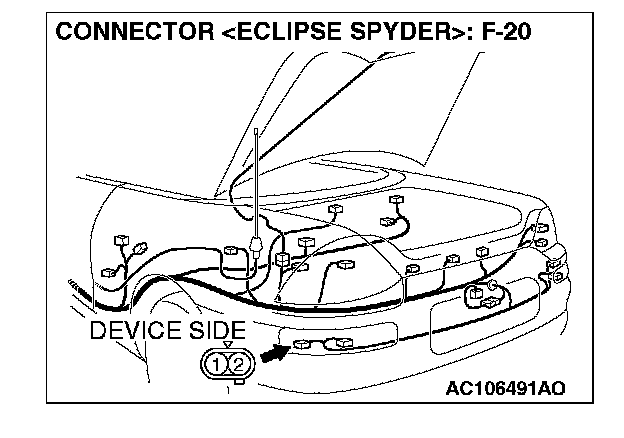 CONNECTOR <ECLIPSE SPYDER>: F-20

DEVICE SIDE

1 2

AC106491AO