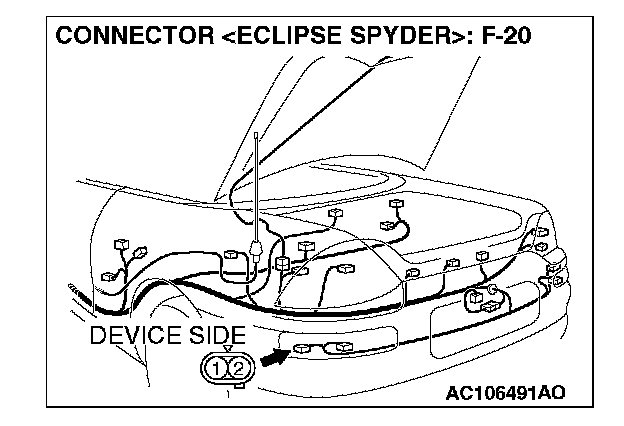 CONNECTOR <ECLIPSE SPYDER>: F-20

DEVICE SIDE

1 2

AC106491AO