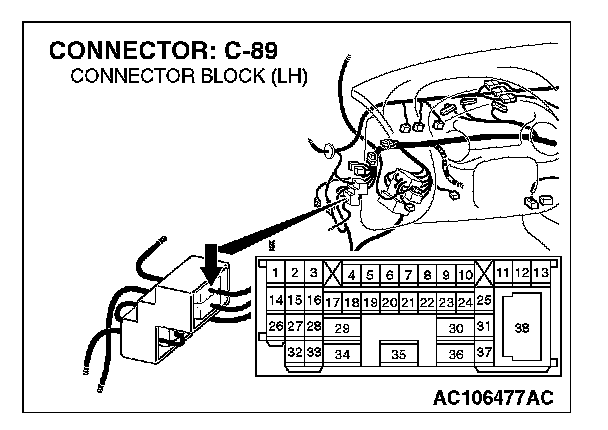 CONNECTOR: C-89
CONNECTOR BLOCK (LH)

1 2 3 4 5 6 7 8 9 10 11 12 13
14 15 16 17 18 19 20 21 22 23 24 25
26 27 28 29 30 31 38
32 33 34 35 36 37

AC106477AC