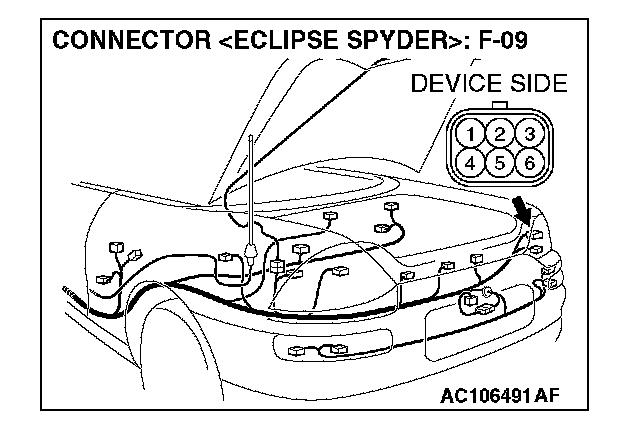 CONNECTOR <ECLIPSE SPYDER>: F-09

DEVICE SIDE

1 2 3
4 5 6

AC106491 AF