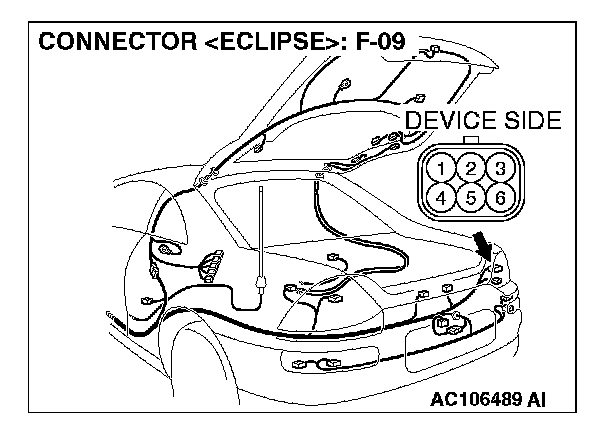 CONNECTOR <ECLIPSE>: F-09

DEVICE SIDE

1 2 3
4 5 6

AC106489 AI