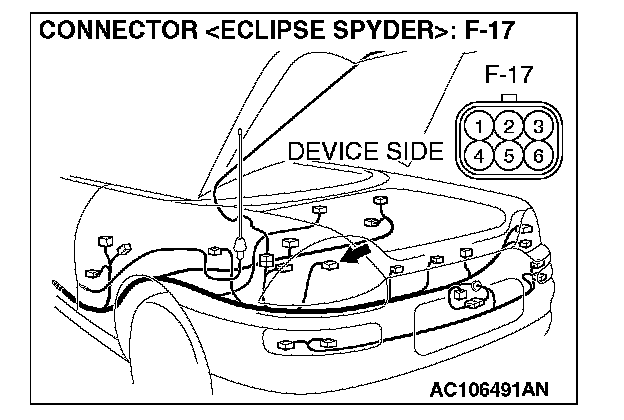 CONNECTOR <ECLIPSE SPYDER>: F-17

F-17

1 2 3
4 5 6

DEVICE SIDE

AC106491AN