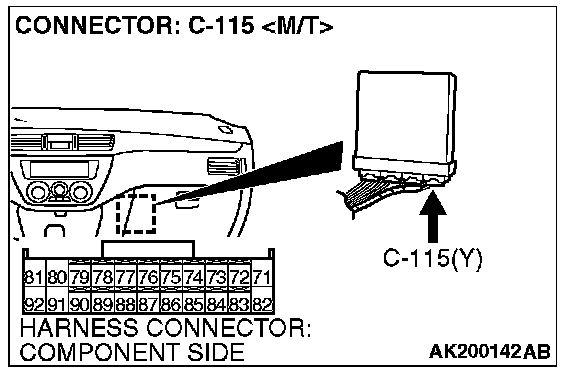 CONNECTOR: C-115 <M/T>

C-115(Y)

| 81 | 80 | 79 | 78 | 77 | 76 | 75 | 74 | 73 | 72 | 71 |
|---|---|---|---|---|---|---|---|---|---|---|
| 92 | 91 | 90 | 89 | 88 | 87 | 86 | 85 | 84 | 83 | 82 |

HARNESS CONNECTOR: COMPONENT SIDE

AK200142AB