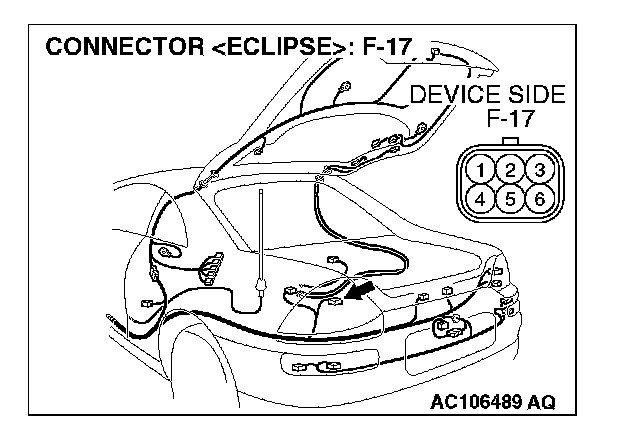 CONNECTOR <ECLIPSE>: F-17

DEVICE SIDE
F-17

1 2 3
4 5 6

AC106489 AQ