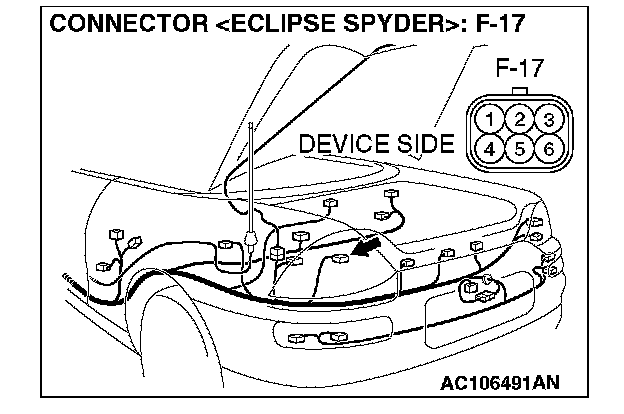 CONNECTOR <ECLIPSE SPYDER>: F-17

F-17

1 2 3
4 5 6

DEVICE SIDE

AC106491AN