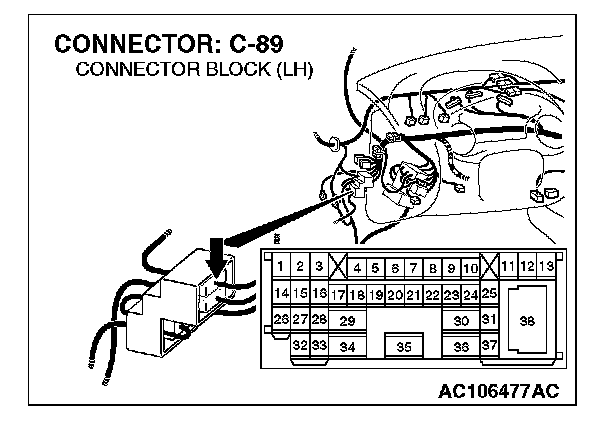 CONNECTOR: C-89
CONNECTOR BLOCK (LH)

1 2 3 4 5 6 7 8 9 10 11 12 13
14 15 16 17 18 19 20 21 22 23 24 25
26 27 28 29 30 31 38
32 33 34 35 36 37

AC106477AC