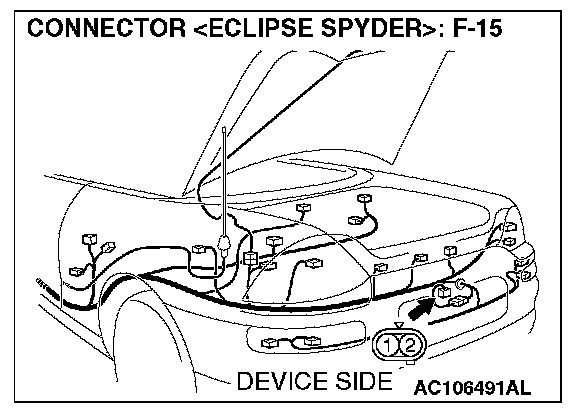 CONNECTOR <ECLIPSE SPYDER>: F-15

1 2

DEVICE SIDE

AC106491AL