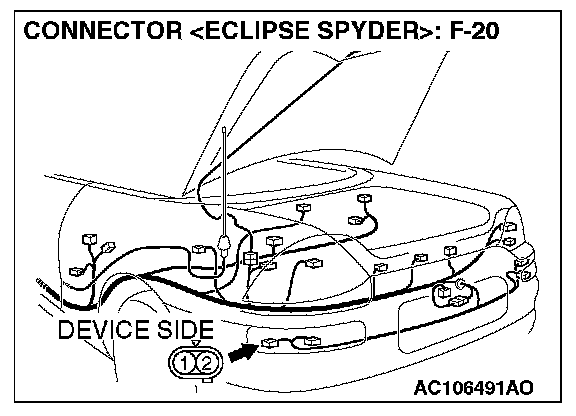 CONNECTOR <ECLIPSE SPYDER>: F-20

DEVICE SIDE

1 2

AC106491AO