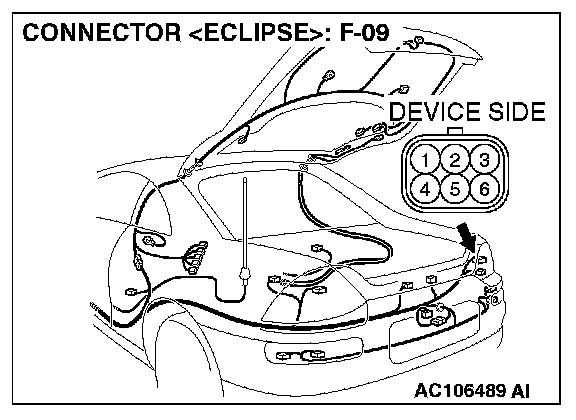 CONNECTOR <ECLIPSE>: F-09

DEVICE SIDE

1 2 3
4 5 6

AC106489 AI