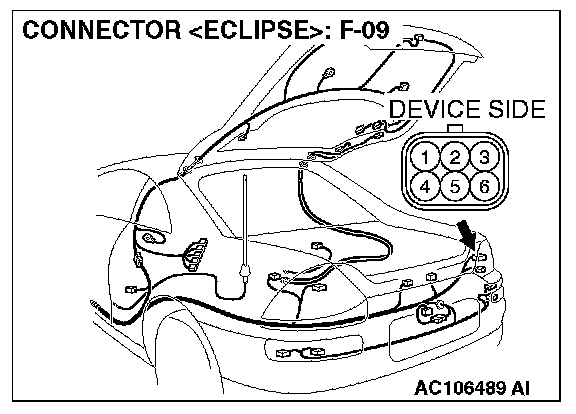 CONNECTOR <ECLIPSE>: F-09

DEVICE SIDE

1 2 3
4 5 6

AC106489 AI