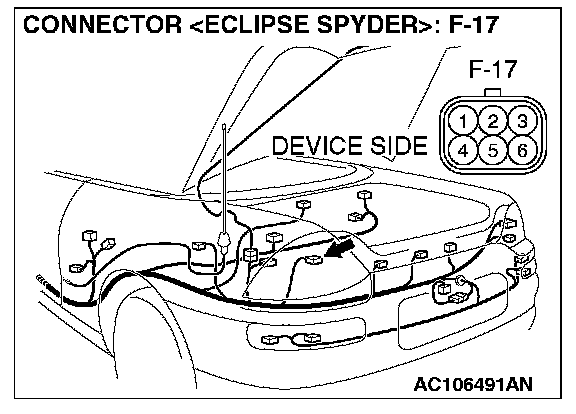 CONNECTOR <ECLIPSE SPYDER>: F-17

F-17

1 2 3
4 5 6

DEVICE SIDE

AC106491AN