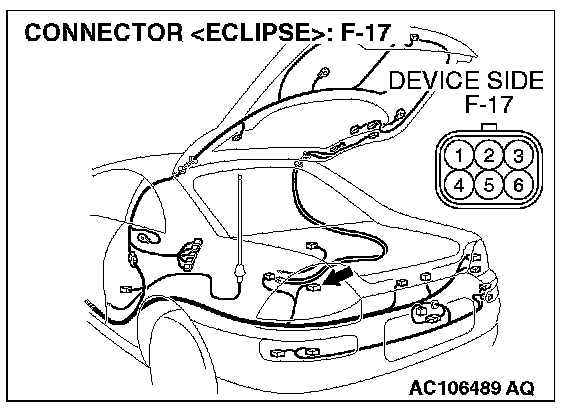 CONNECTOR <ECLIPSE>: F-17

DEVICE SIDE
F-17

1 2 3
4 5 6

AC106489 AQ