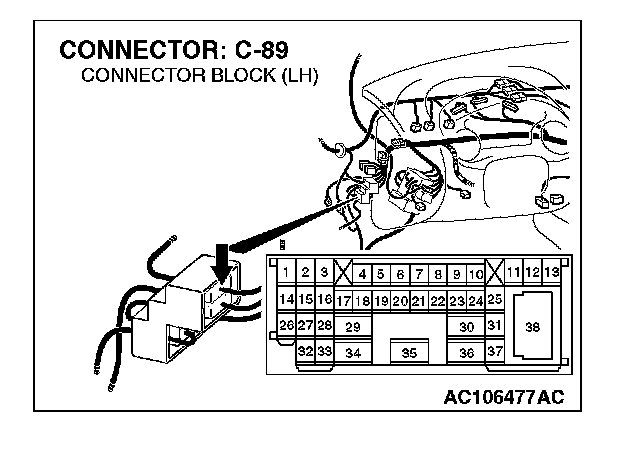 CONNECTOR: C-89
CONNECTOR BLOCK (LH)

1 2 3 4 5 6 7 8 9 10 11 12 13
14 15 16 17 18 19 20 21 22 23 24 25
26 27 28 29 30 31 38
32 33 34 35 36 37

AC106477AC