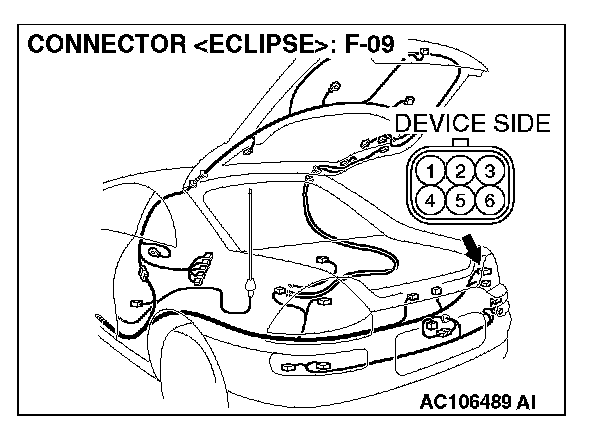 CONNECTOR <ECLIPSE>: F-09

DEVICE SIDE

1 2 3
4 5 6

AC106489 AI