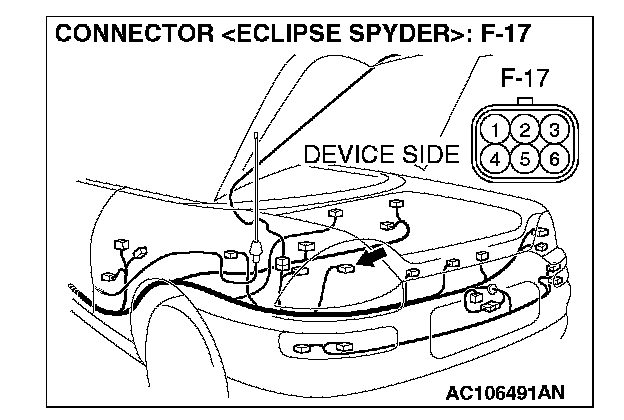 CONNECTOR <ECLIPSE SPYDER>: F-17

F-17

1 2 3
4 5 6

DEVICE SIDE

AC106491AN