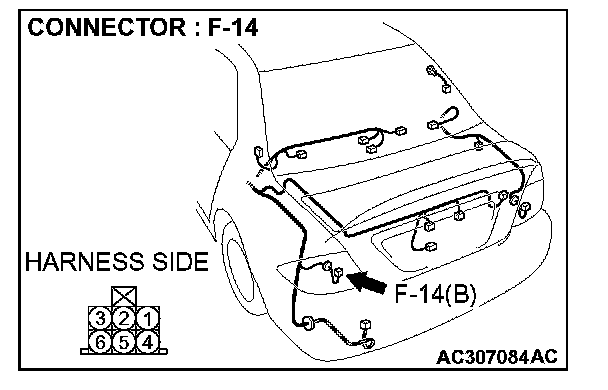 CONNECTOR : F-14

HARNESS SIDE

3 2 1
6 5 4

F-14(B)

AC307084AC