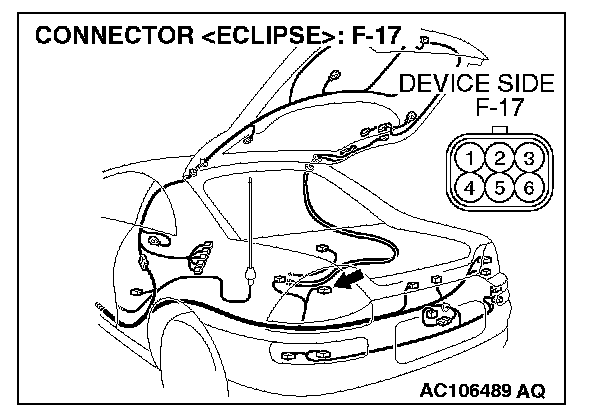 CONNECTOR <ECLIPSE>: F-17

DEVICE SIDE
F-17

1 2 3
4 5 6

AC106489 AQ