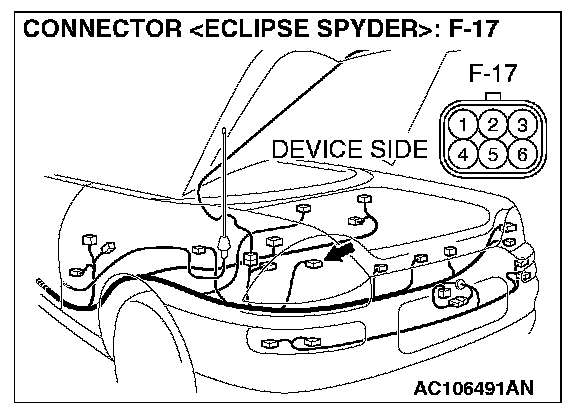 CONNECTOR <ECLIPSE SPYDER>: F-17

F-17

1 2 3
4 5 6

DEVICE SIDE

AC106491AN