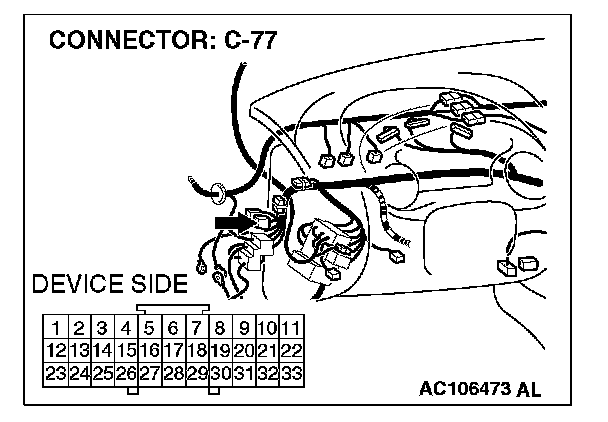 CONNECTOR: C-77

DEVICE SIDE

| 1 | 2 | 3 | 4 | 5 | 6 | 7 | 8 | 9 | 10 | 11 |
|---|---|---|---|---|---|---|---|---|---|---|
| 12 | 13 | 14 | 15 | 16 | 17 | 18 | 19 | 20 | 21 | 22 |
| 23 | 24 | 25 | 26 | 27 | 28 | 29 | 30 | 31 | 32 | 33 |

AC106473 AL