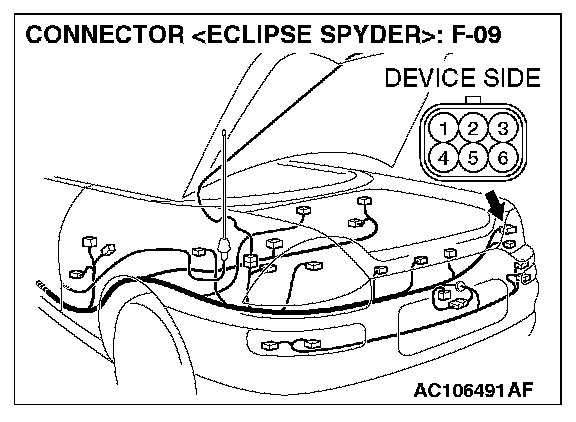 CONNECTOR <ECLIPSE SPYDER>: F-09

DEVICE SIDE

1 2 3
4 5 6

AC106491AF